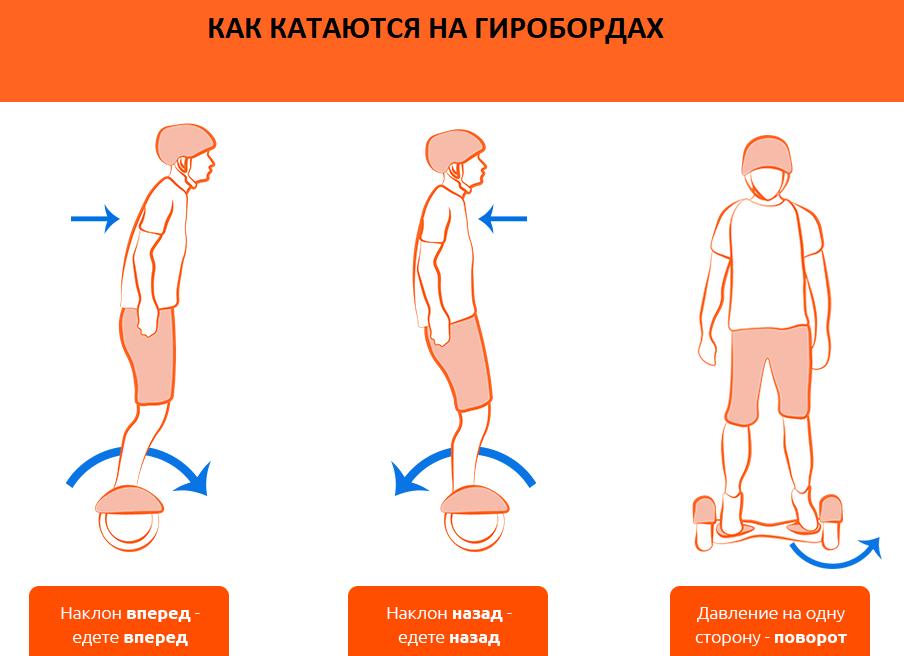 КАК КАТАЮТСЯ НА ГИРОБОРДАХ

Наклон вперед - едете вперед

Наклон назад - едете назад

Давление на одну сторону - поворот